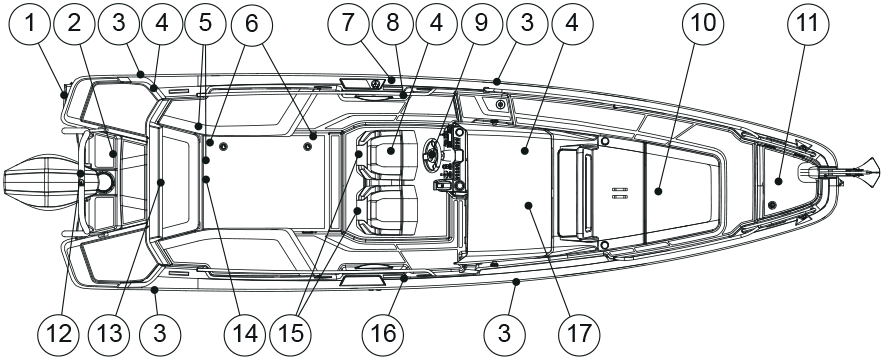 1
2
3
4
5
6
7
8
4
9
3
4
10
11
12
13
3
14
15
16
3
17